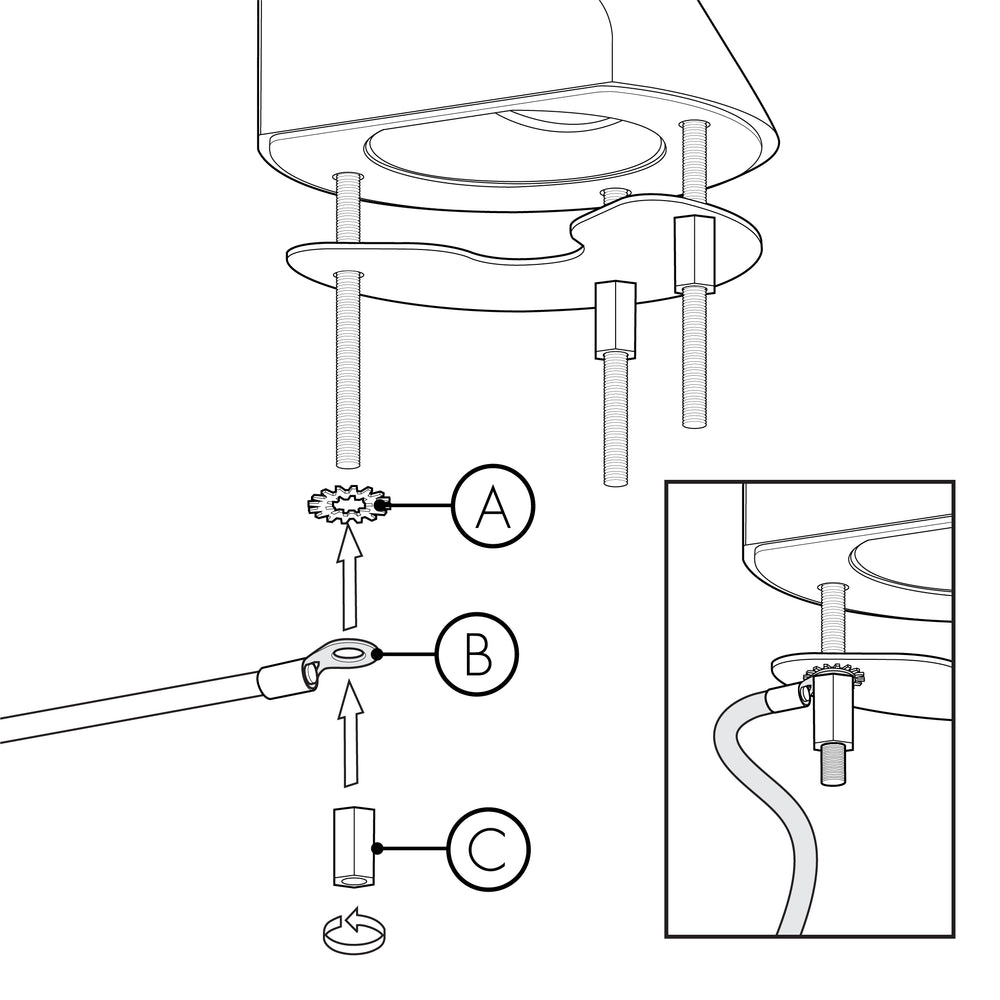 A

B

C