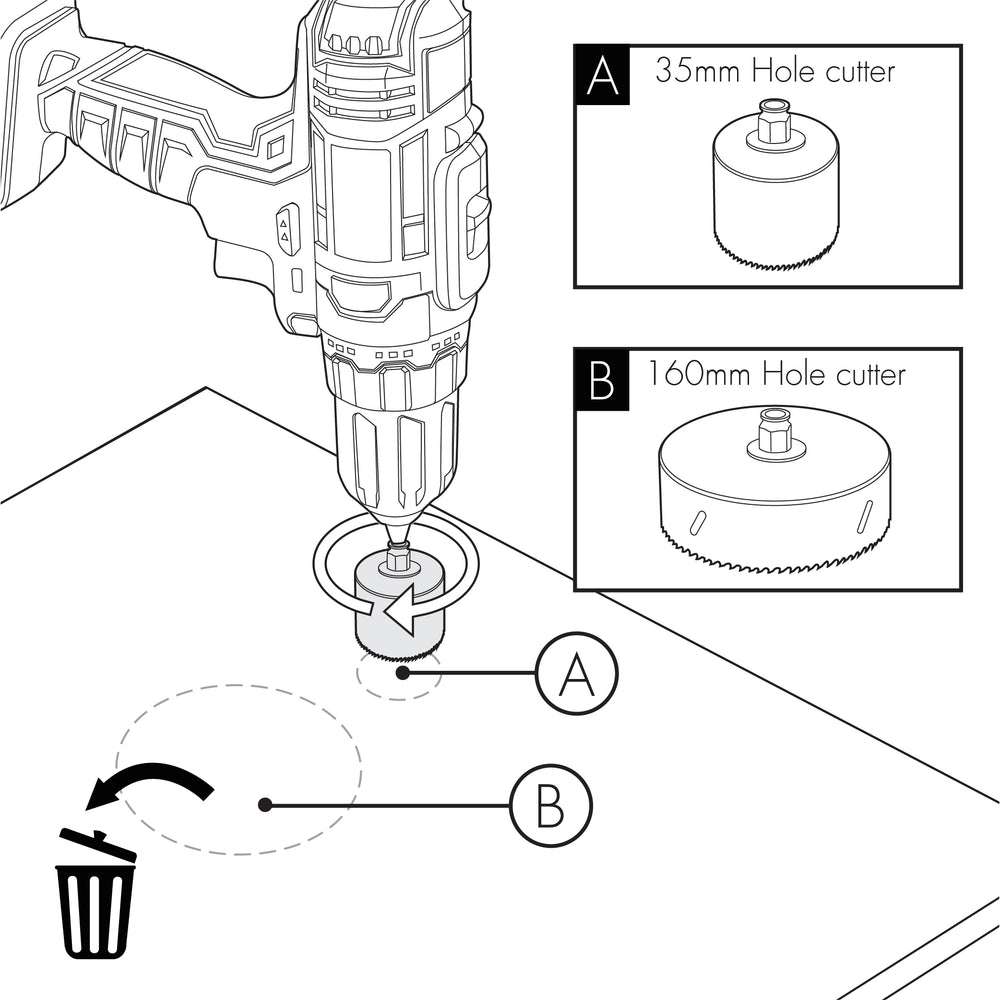 A 35mm Hole cutter

B 160mm Hole cutter

A

B